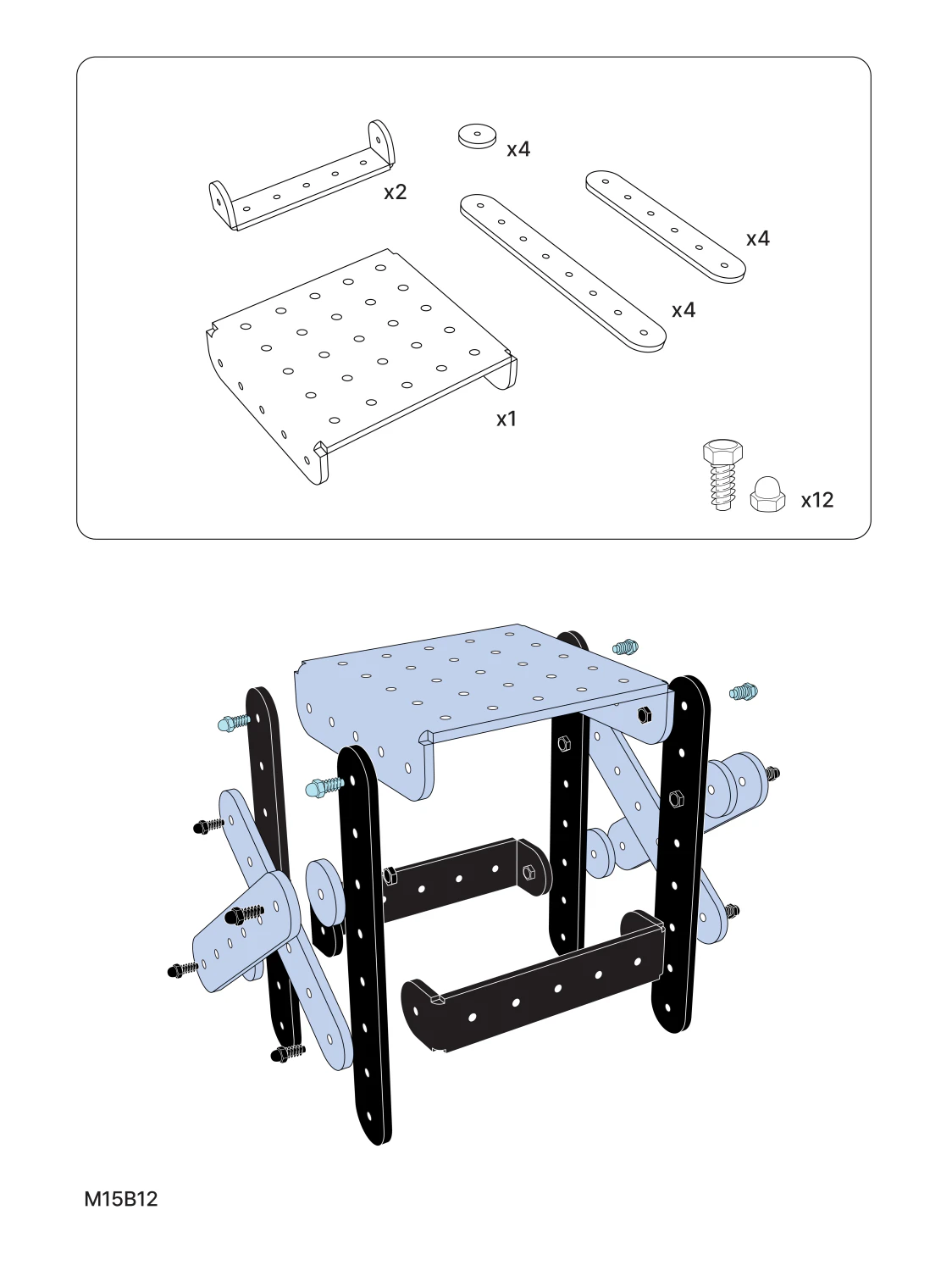 x4

x2

x4

x4

x1

x12

M15B12