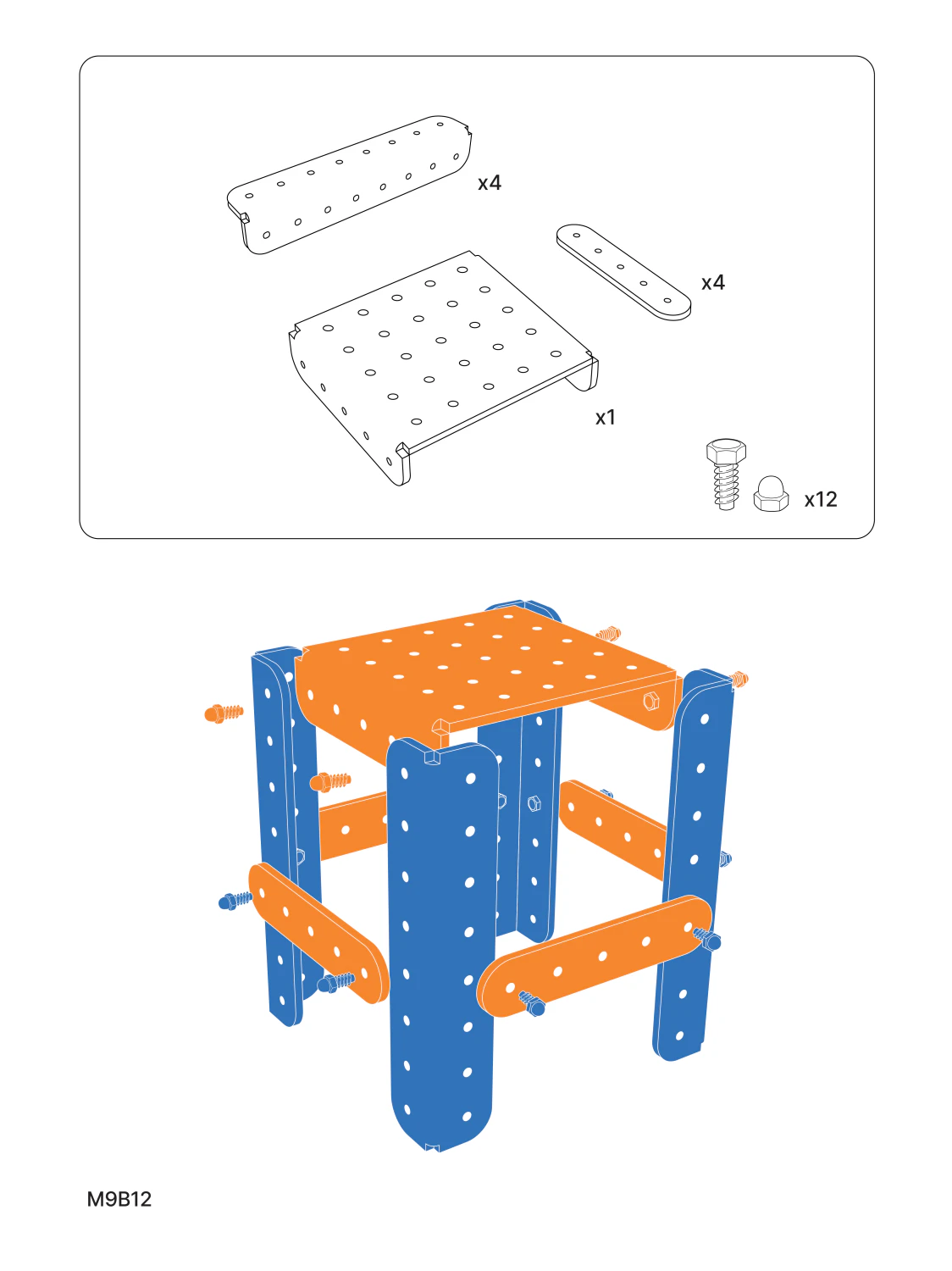 x4

x4

x1

x12

M9B12