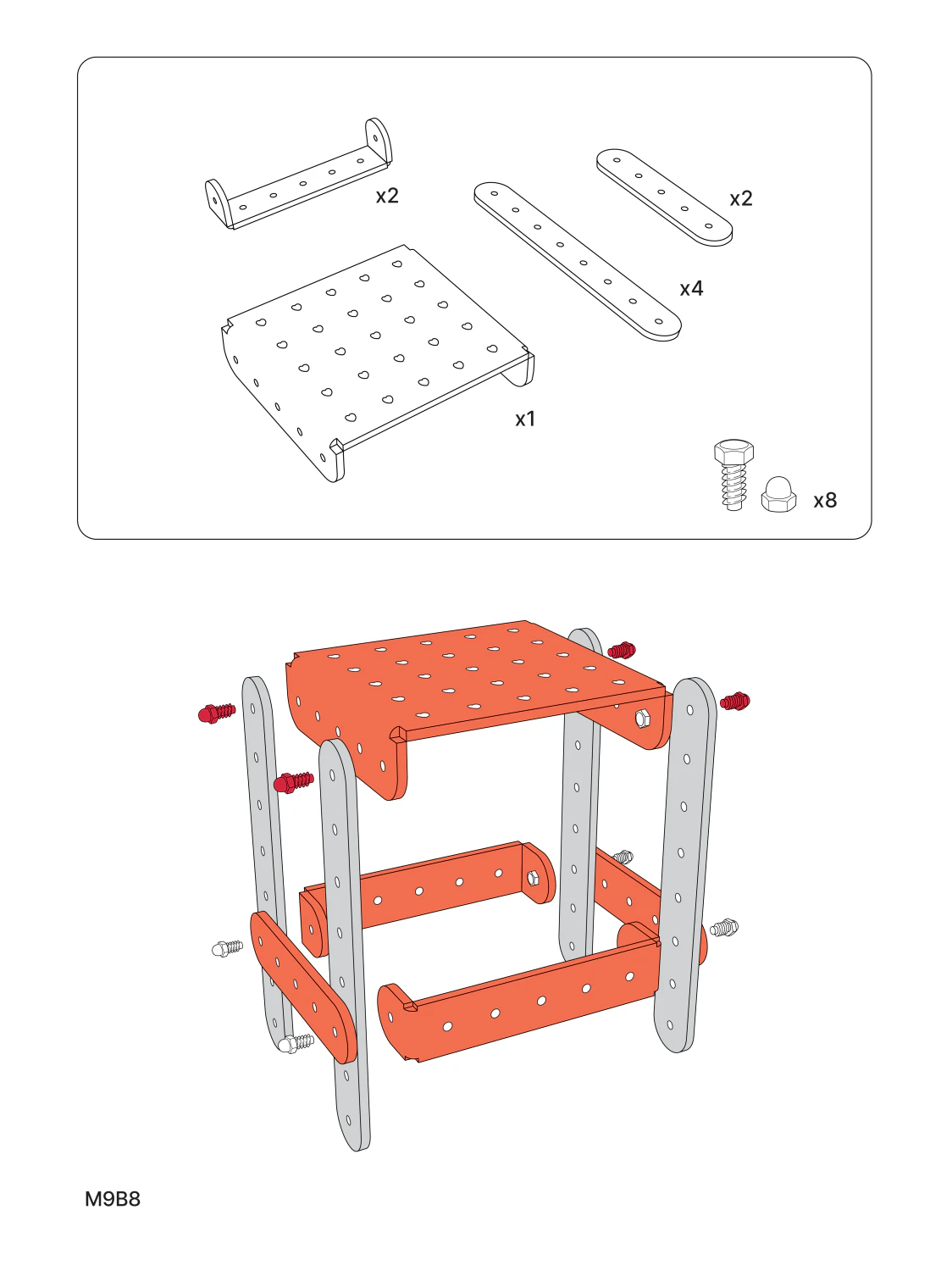 x2

x2

x4

x1

x8

M9B8